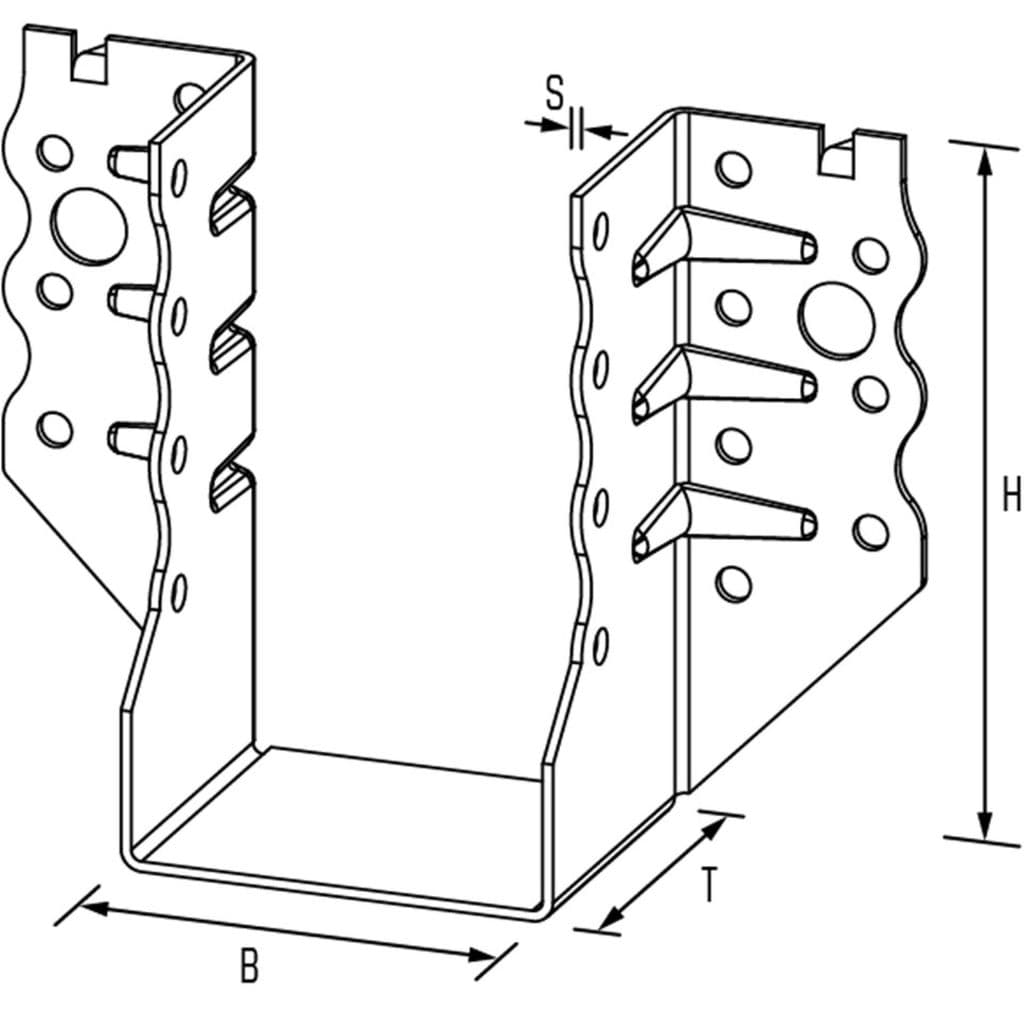 S
H
T
B